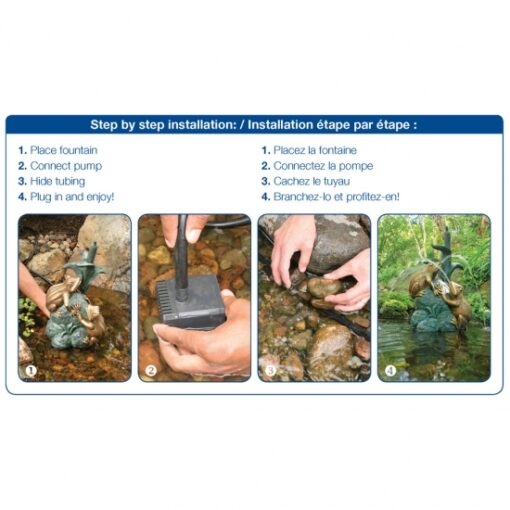 Step by step installation: / Installation étape par étape :

1. Place fountain
2. Connect pump
3. Hide tubing
4. Plug in and enjoy!

1. Placez la fontaine
2. Connectez la pompe
3. Cachez le tuyau
4. Branchez-lo et profitez-en!

1

2

3

4