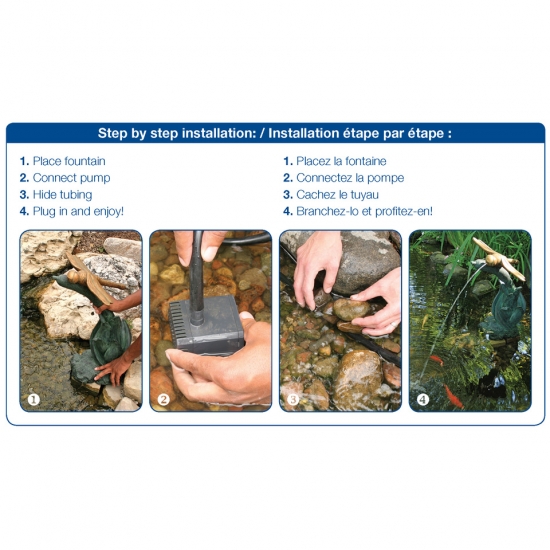 Step by step installation: / Installation étape par étape :

1. Place fountain
2. Connect pump
3. Hide tubing
4. Plug in and enjoy!

1. Placez la fontaine
2. Connectez la pompe
3. Cachez le tuyau
4. Branchez-lo et profitez-en!

1

2

3

4