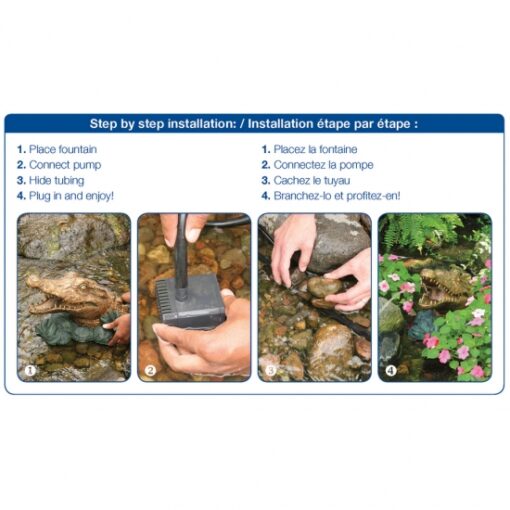 Step by step installation: / Installation étape par étape :

1. Place fountain
2. Connect pump
3. Hide tubing
4. Plug in and enjoy!

1. Placez la fontaine
2. Connectez la pompe
3. Cachez le tuyau
4. Branchez-lo et profitez-en!

1

2

3

4