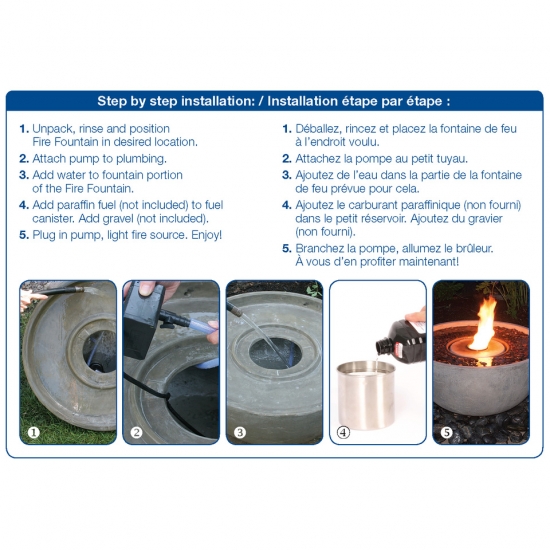 Step by step installation: / Installation étape par étape :

1. Unpack, rinse and position Fire Fountain in desired location.
2. Attach pump to plumbing.
3. Add water to fountain portion of the Fire Fountain.
4. Add paraffin fuel (not included) to fuel canister. Add gravel (not included).
5. Plug in pump, light fire source. Enjoy!

1. Déballez, rincez et placez la fontaine de feu à l'endroit voulu.
2. Attachez la pompe au petit tuyau.
3. Ajoutez de l'eau dans la partie de la fontaine de feu prévue pour cela.
4. Ajoutez le carburant paraffinique (non fourni) dans le petit réservoir. Ajoutez du gravier (non fourni).
5. Branchez la pompe, allumez le brûleur. À vous d'en profiter maintenant!

1

2

3

4

5