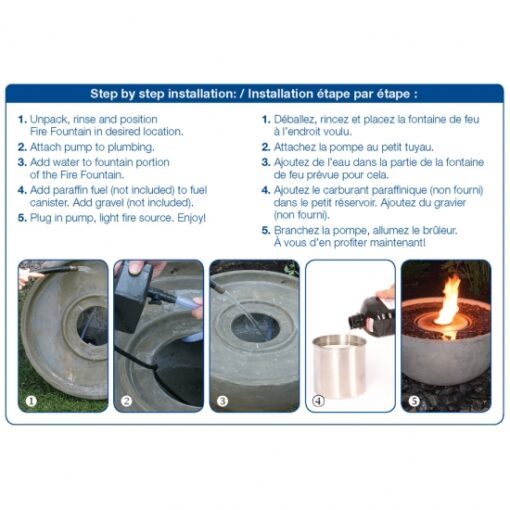 Step by step installation: / Installation étape par étape :

1. Unpack, rinse and position Fire Fountain in desired location.
2. Attach pump to plumbing.
3. Add water to fountain portion of the Fire Fountain.
4. Add paraffin fuel (not included) to fuel canister. Add gravel (not included).
5. Plug in pump, light fire source. Enjoy!

1. Déballez, rincez et placez la fontaine de feu à l'endroit voulu.
2. Attachez la pompe au petit tuyau.
3. Ajoutez de l'eau dans la partie de la fontaine de feu prévue pour cela.
4. Ajoutez le carburant paraffinique (non fourni) dans le petit réservoir. Ajoutez du gravier (non fourni).
5. Branchez la pompe, allumez le brûleur. À vous d'en profiter maintenant!

1

2

3

4

5